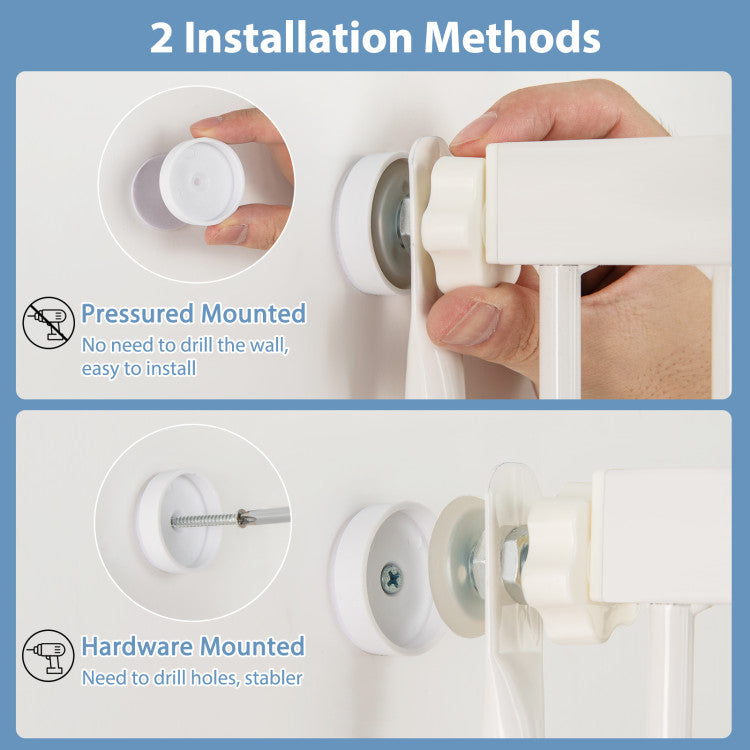 2 Installation Methods

Pressured Mounted
No need to drill the wall, easy to install

Hardware Mounted
Need to drill holes, stabler